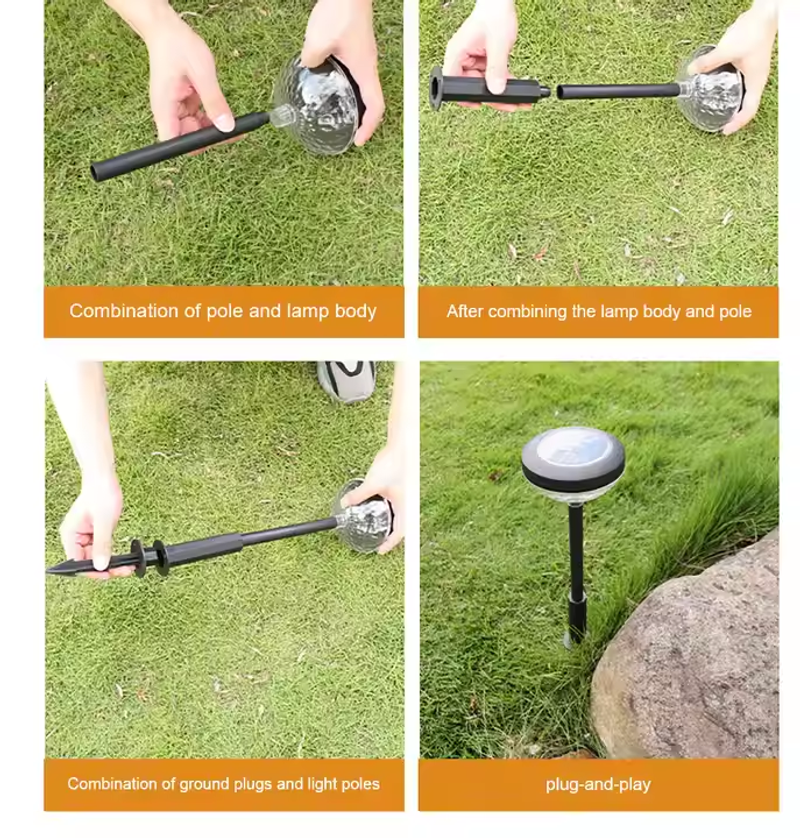 Combination of pole and lamp body

After combining the lamp body and pole

Combination of ground plugs and light poles

plug-and-play