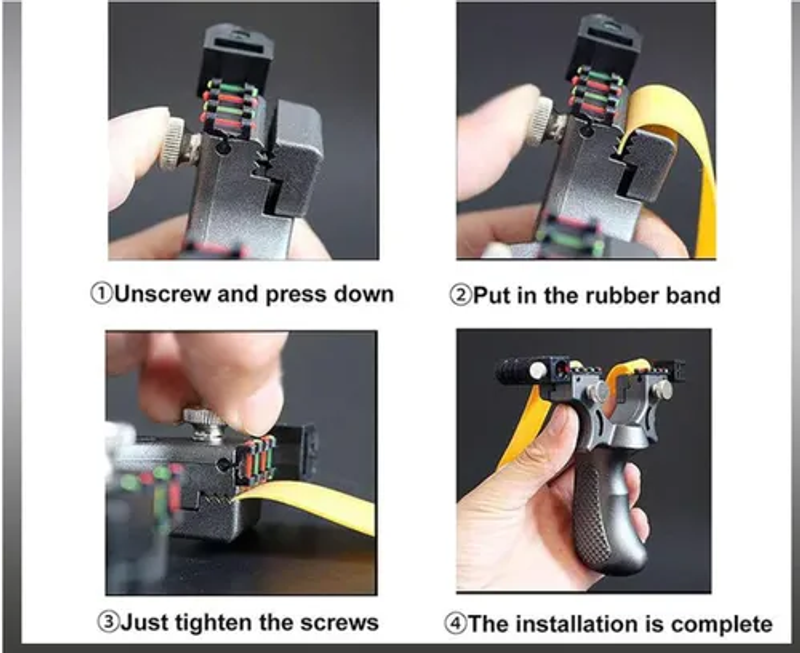 ①Unscrew and press down

②Put in the rubber band

③Just tighten the screws

④The installation is complete