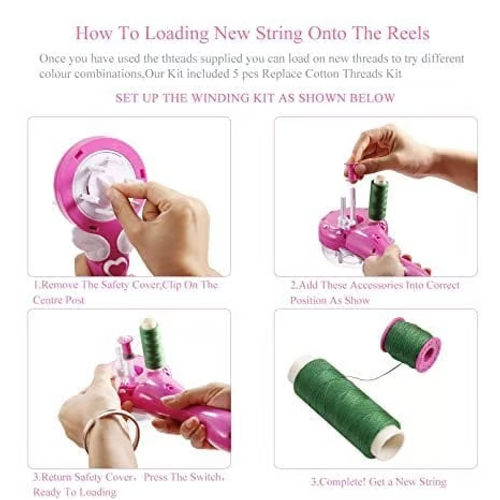 How To Loading New String Onto The Reels

Once you have used the thteads supplied you can load on new threads to try different colour combinations,Our Kit included 5 pcs Replace Cotton Threads Kit

SET UP THE WINDING KIT AS SHOWN BELOW

1.Remove The Safety Cover,Clip On The Centre Post

2.Add These Accessories Into Correct Position As Show

3.Return Safety Cover，Press The Switch，Ready To Loading

3.Complete! Get a New String