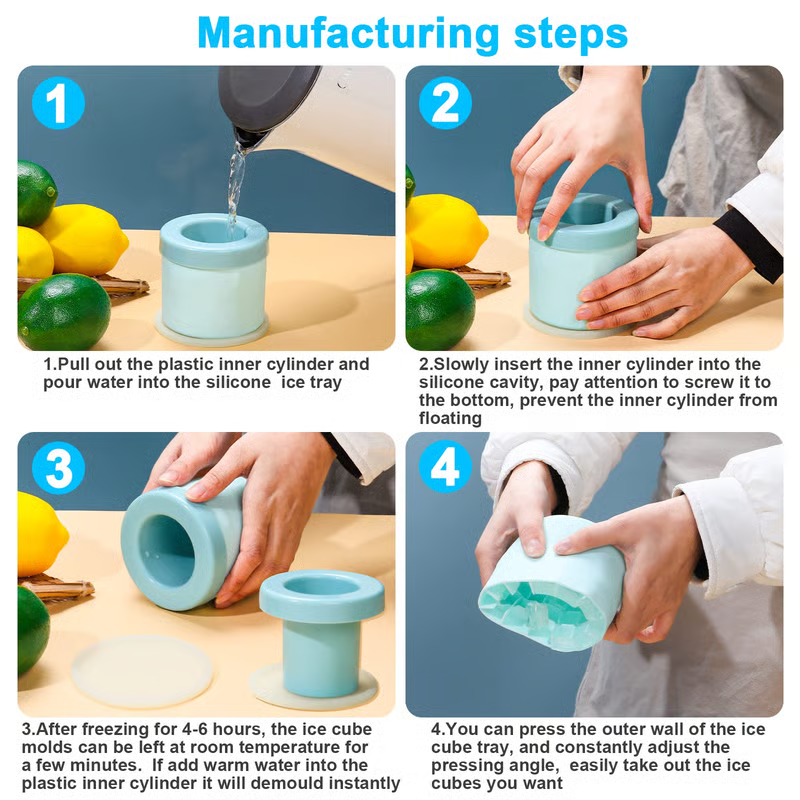 Manufacturing steps

1

1.Pull out the plastic inner cylinder and pour water into the silicone ice tray

2

2.Slowly insert the inner cylinder into the silicone cavity, pay attention to screw it to the bottom, prevent the inner cylinder from floating

3

3.After freezing for 4-6 hours, the ice cube molds can be left at room temperature for a few minutes. If add warm water into the plastic inner cylinder it will demould instantly

4

4.You can press the outer wall of the ice cube tray, and constantly adjust the pressing angle, easily take out the ice cubes you want