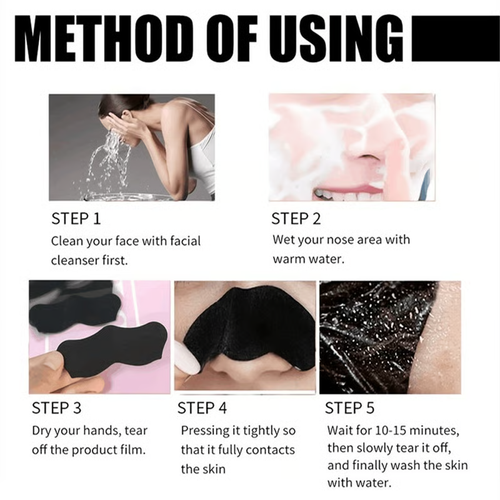 METHOD OF USING

STEP 1
Clean your face with facial cleanser first.

STEP 2
Wet your nose area with warm water.

STEP 3
Dry your hands, tear off the product film.

STEP 4
Pressing it tightly so that it fully contacts the skin

STEP 5
Wait for 10-15 minutes, then slowly tear it off, and finally wash the skin with water.