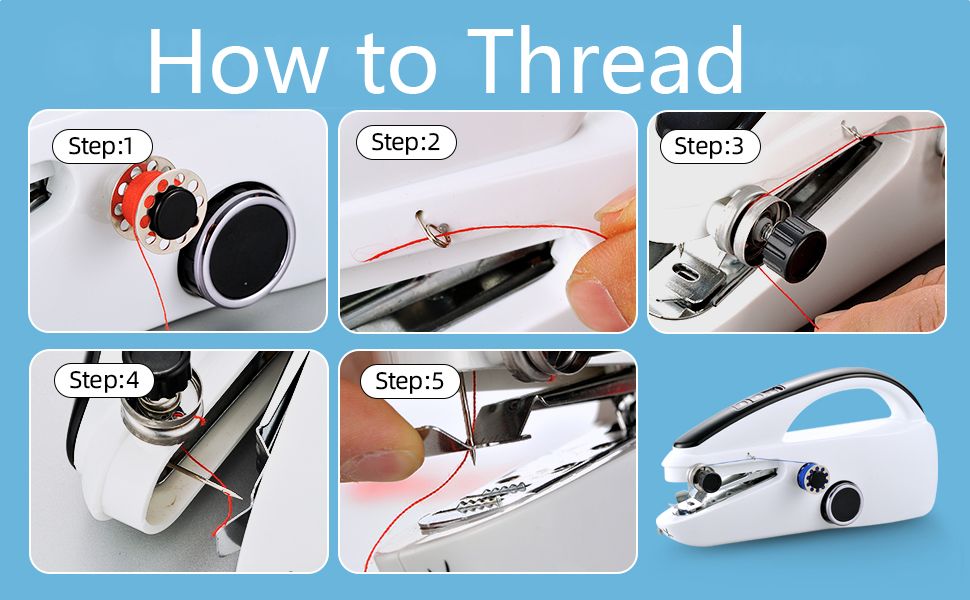 How to Thread

Step:1

Step:2

Step:3

Step:4

Step:5