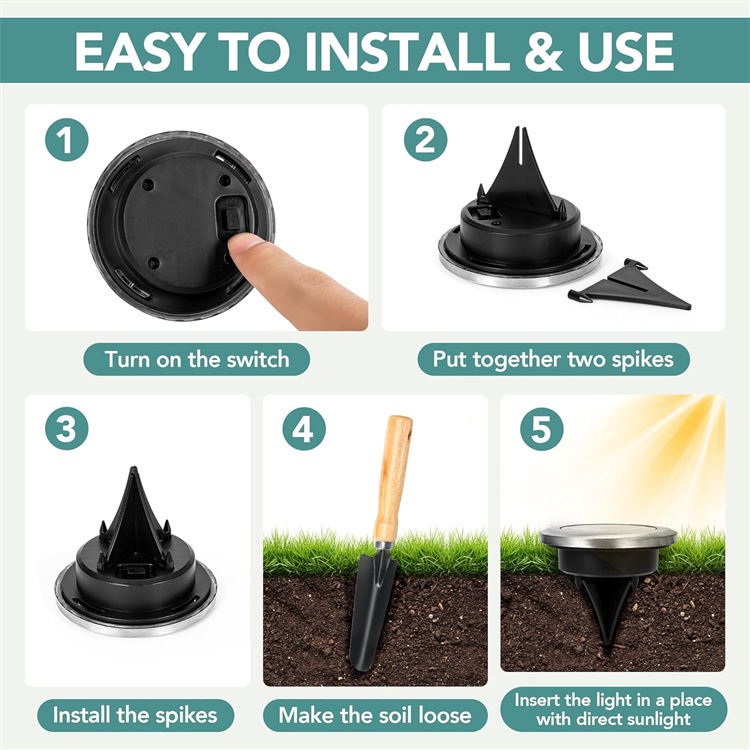 EASY TO INSTALL & USE

1

Turn on the switch

2

Put together two spikes

3

Install the spikes

4

Make the soil loose

5

Insert the light in a place with direct sunlight