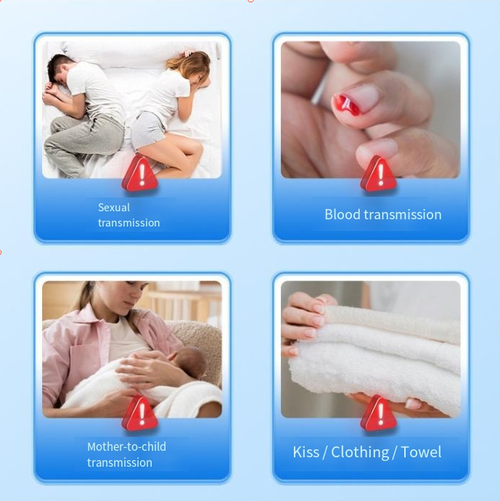 Sexual transmission

Blood transmission

Mother-to-child transmission

Kiss / Clothing / Towel