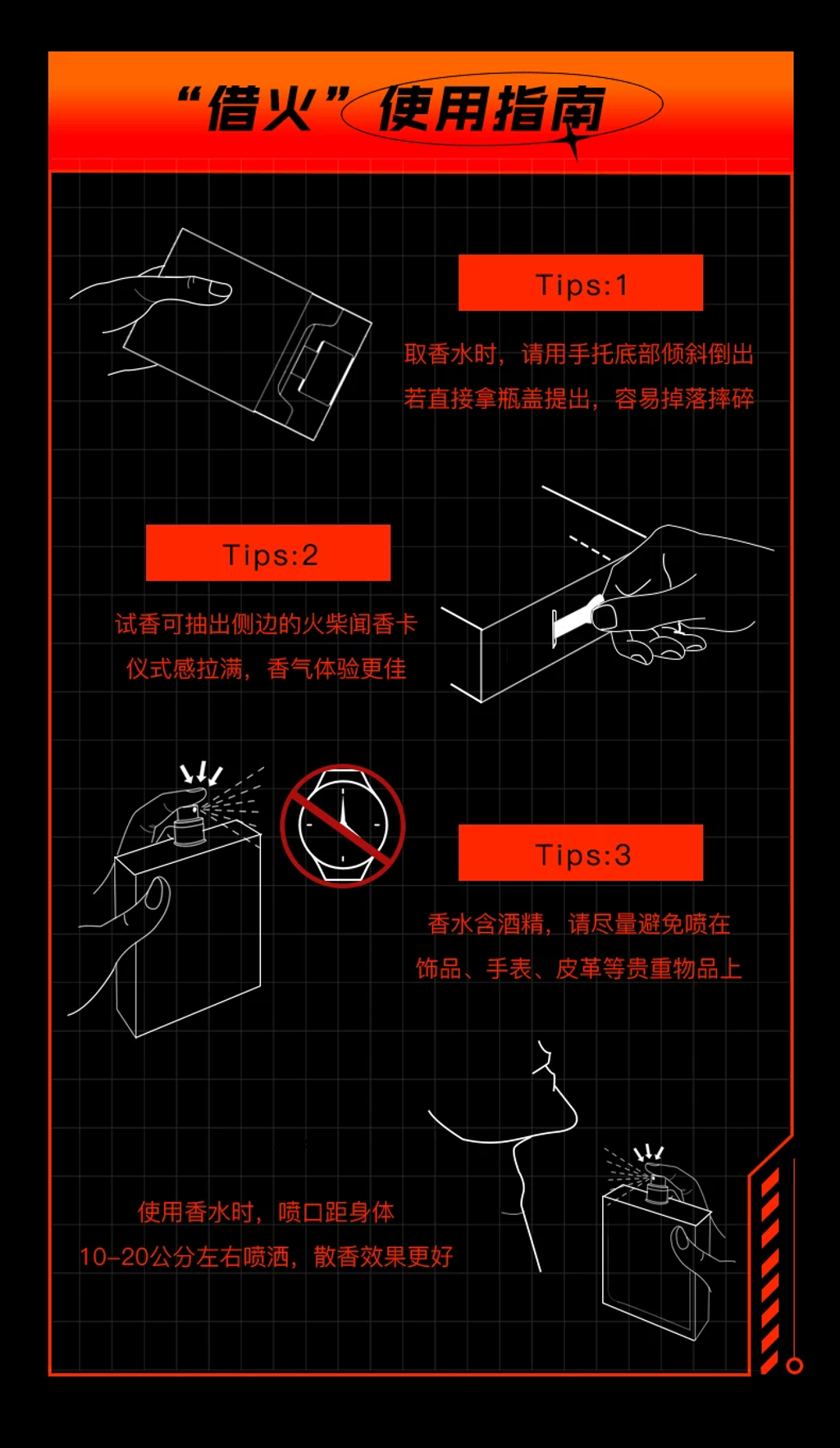 “借火”使用指南

Tips:1

取香水时，请用手托底部倾斜倒出
若直接拿瓶盖提出，容易掉落摔碎

Tips:2

试香可抽出侧边的火柴闻香卡
仪式感拉满，香气体验更佳

Tips:3

香水含酒精，请尽量避免喷在
饰品、手表、皮革等贵重物品上

使用香水时，喷口距身体
10-20公分左右喷洒，散香效果更好