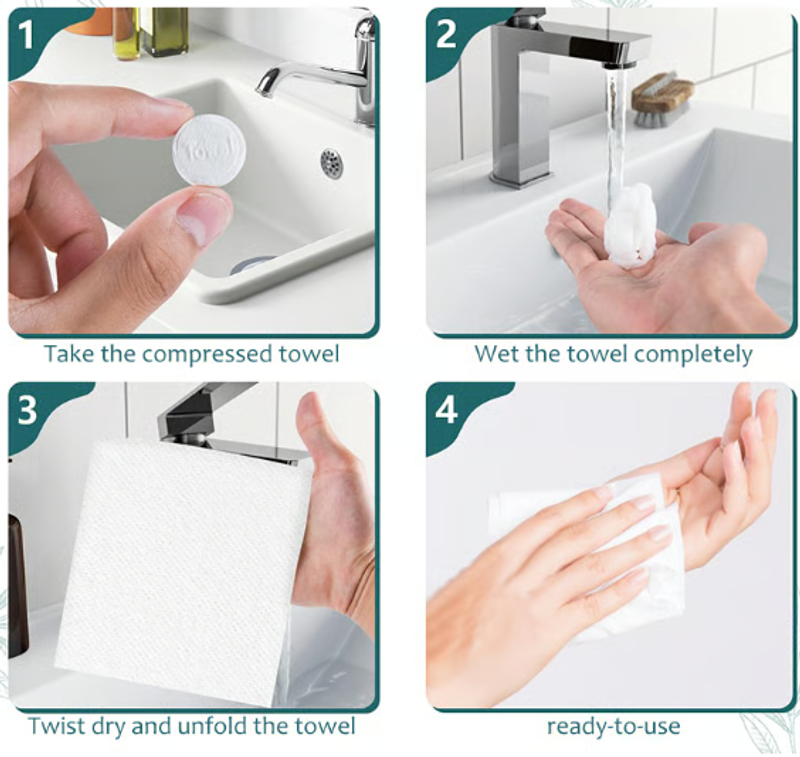 1

Towel

Take the compressed towel

2

Wet the towel completely

3

Twist dry and unfold the towel

4

ready-to-use