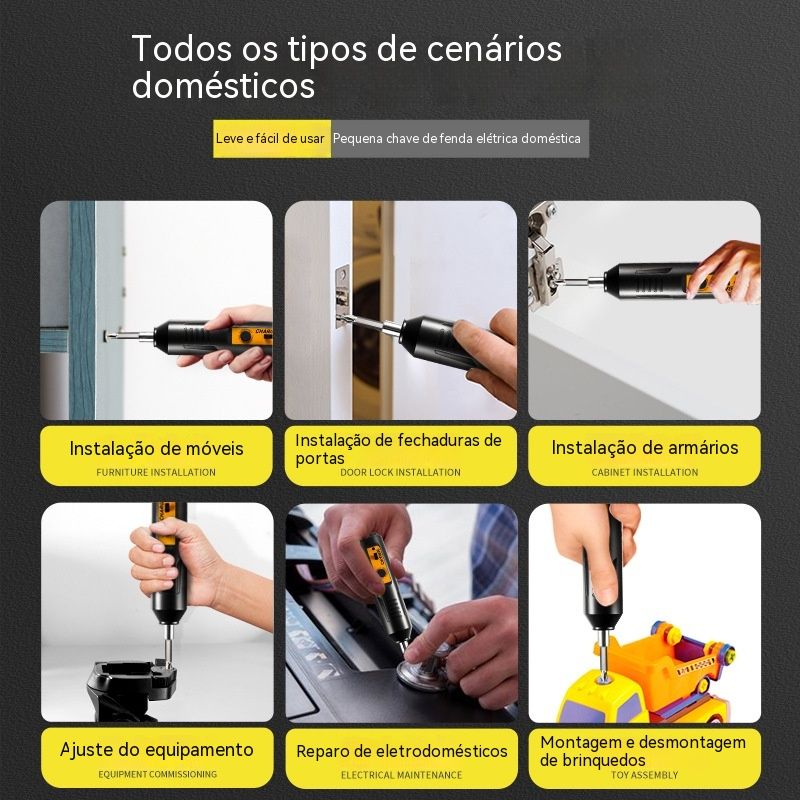 Todos os tipos de cenários domésticos

Leve e fácil de usar Pequena chave de fenda elétrica doméstica

Instalação de móveis
FURNITURE INSTALLATION

Instalação de fechaduras de portas
DOOR LOCK INSTALLATION

Instalação de armários
CABINET INSTALLATION

Ajuste do equipamento
EQUIPMENT COMMISSIONING

Reparo de eletrodomésticos
ELECTRICAL MAINTENANCE

Montagem e desmontagem de brinquedos
TOY ASSEMBLY