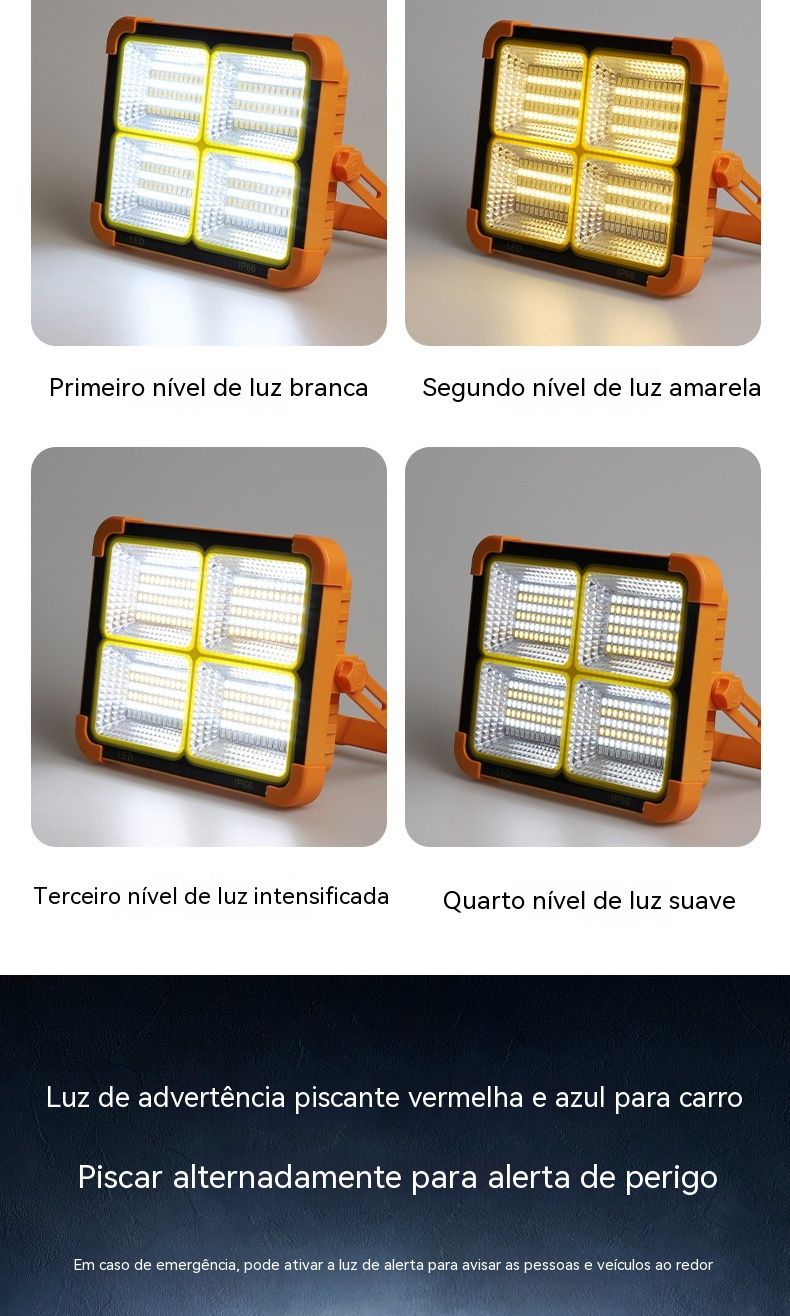 LED IP66

LED IP66

Primeiro nível de luz branca

Segundo nível de luz amarela

LED IP66

LED IP66

Terceiro nível de luz intensificada

Quarto nível de luz suave

Luz de advertência piscante vermelha e azul para carro

Piscar alternadamente para alerta de perigo

Em caso de emergência, pode ativar a luz de alerta para avisar as pessoas e veículos ao redor