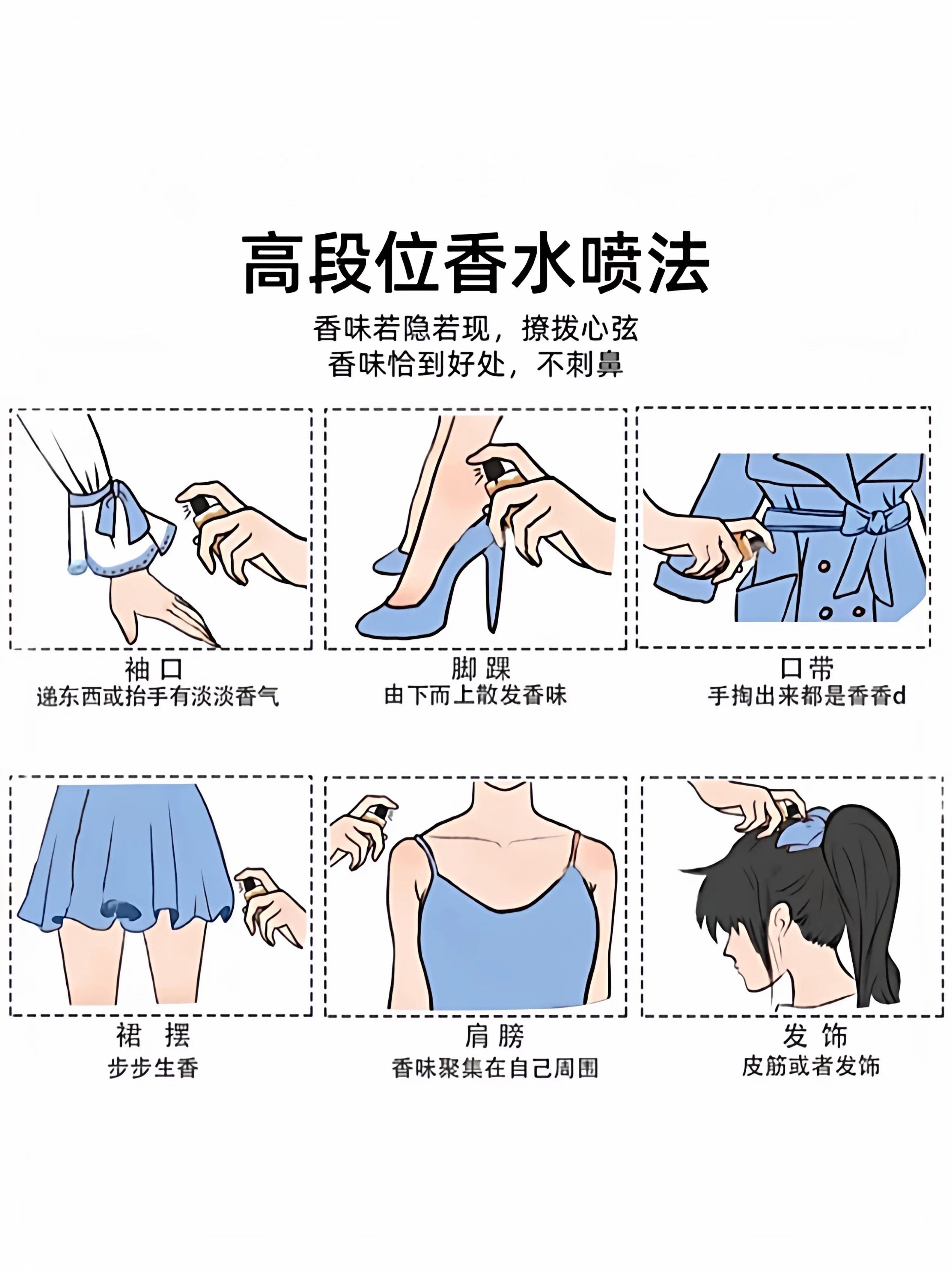 高段位香水喷法

香味若隐若现，撩拨心弦
香味恰到好处，不刺鼻

袖口
递东西或抬手有淡淡香气

脚踝
由下而上散发香味

口带
手掏出来都是香香d

裙摆
步步生香

肩膀
香味聚集在自己周围

发饰
皮筋或者发饰