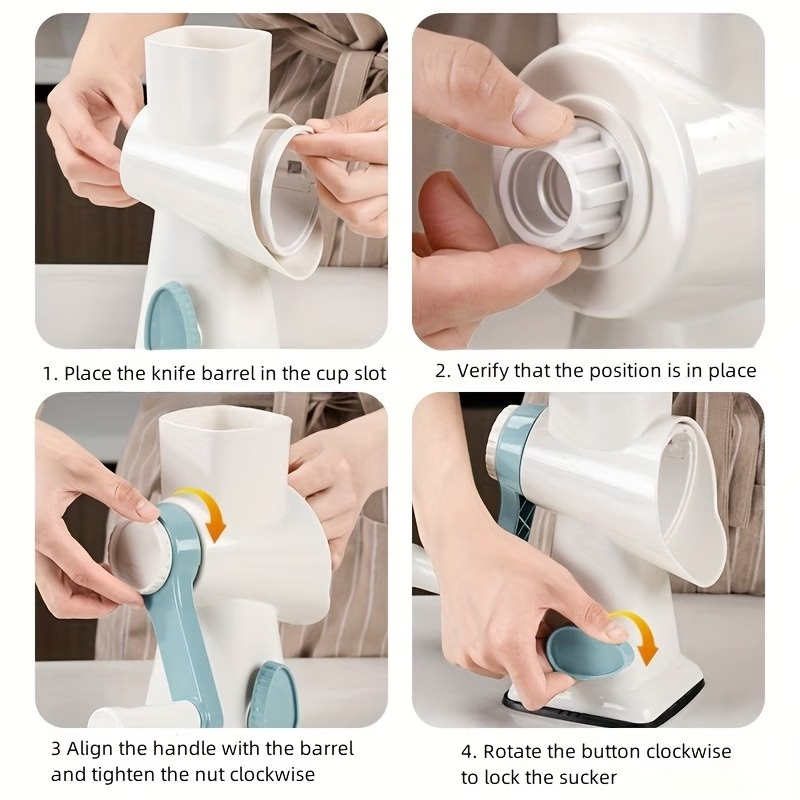 1. Place the knife barrel in the cup slot

2. Verify that the position is in place

3 Align the handle with the barrel and tighten the nut clockwise

4. Rotate the button clockwise to lock the sucker