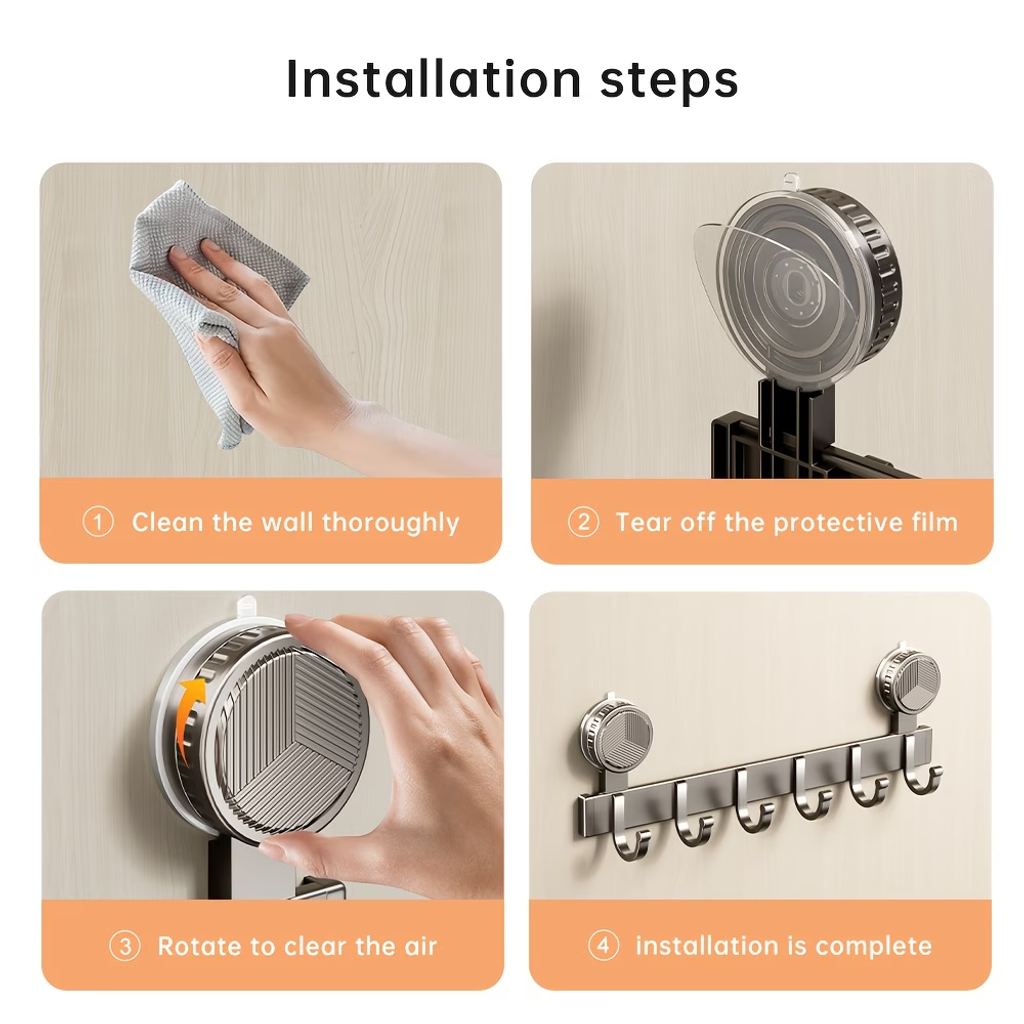 Installation steps

① Clean the wall thoroughly

② Tear off the protective film

③ Rotate to clear the air

④ installation is complete