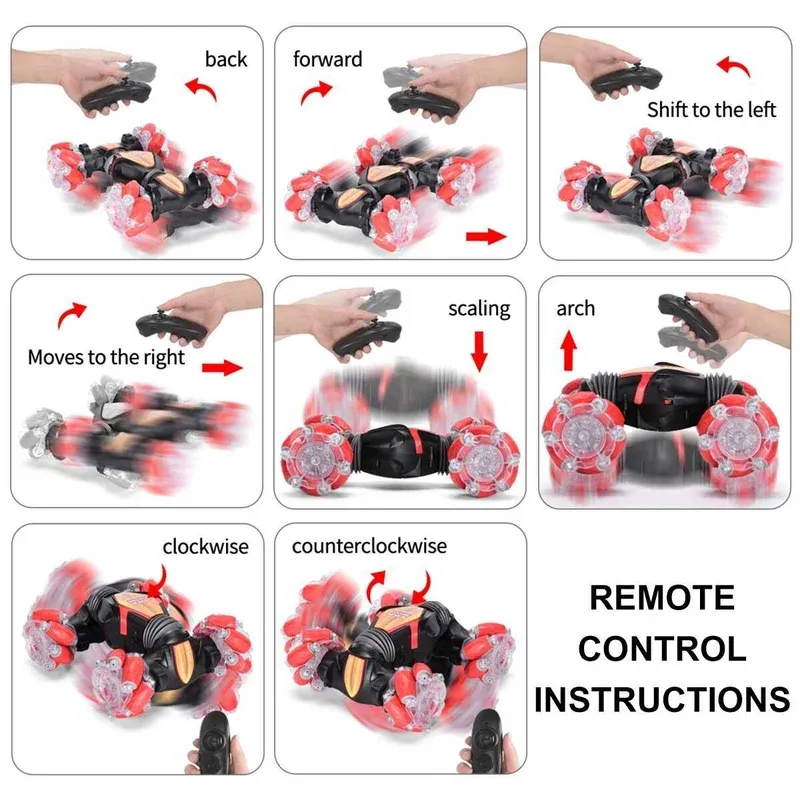 back

forward

Shift to the left

Moves to the right

scaling

arch

clockwise

counterclockwise

REMOTE CONTROL INSTRUCTIONS