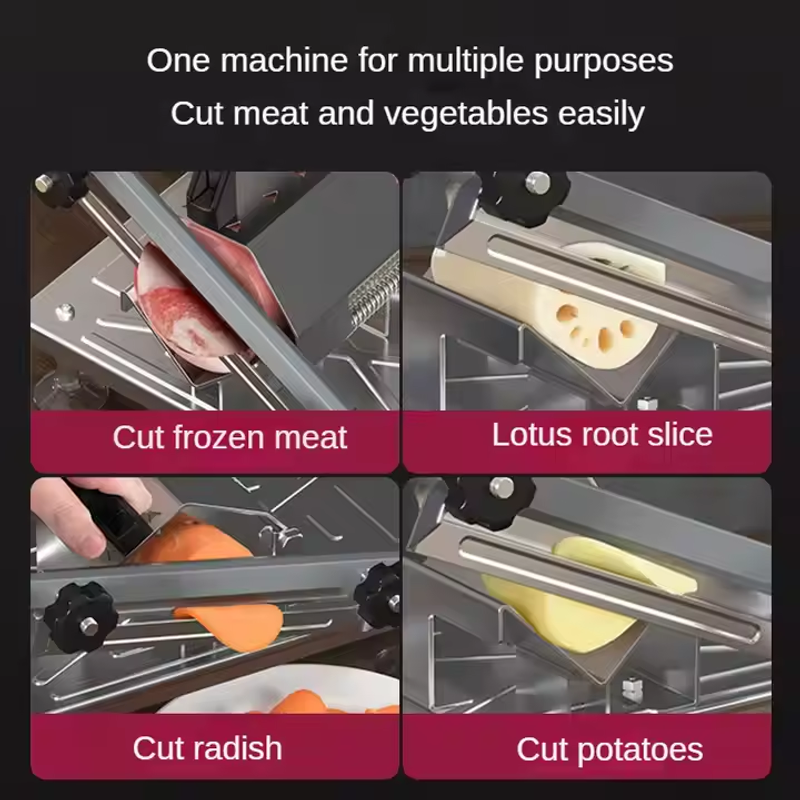 One machine for multiple purposes
Cut meat and vegetables easily

Cut frozen meat

Lotus root slice

Cut radish

Cut potatoes