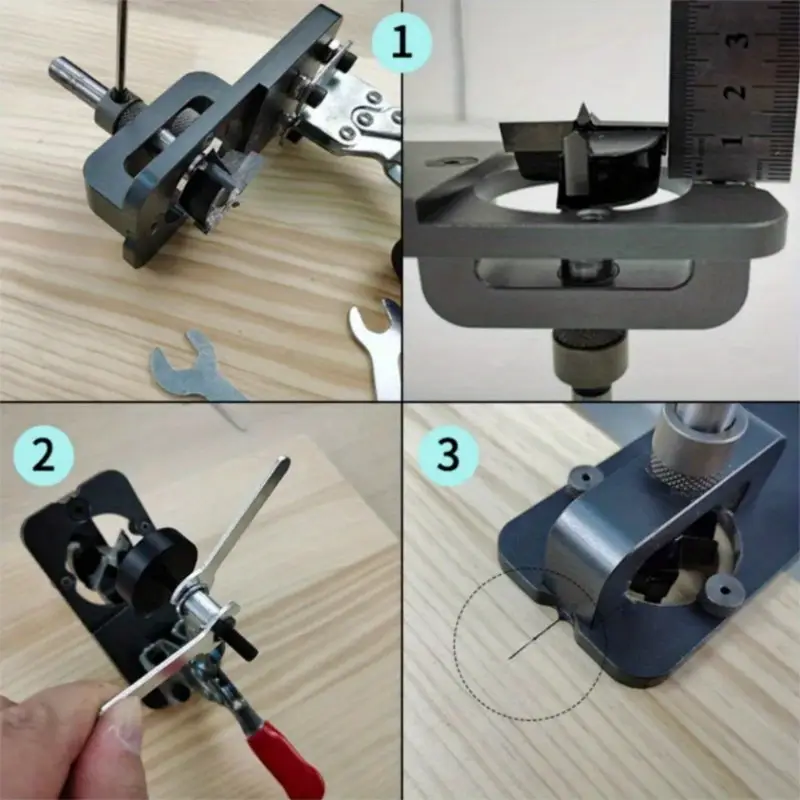 1

3
2
1

2

3