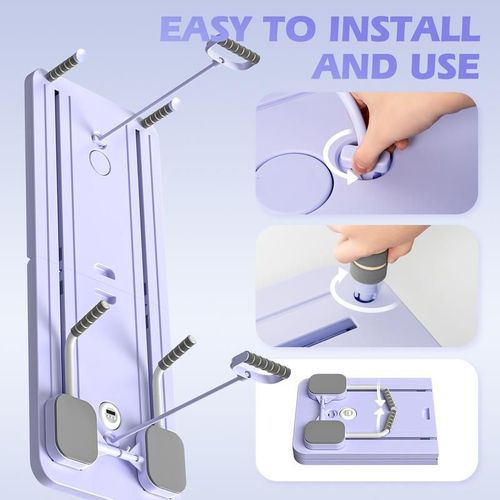 EASY TO INSTALL AND USE