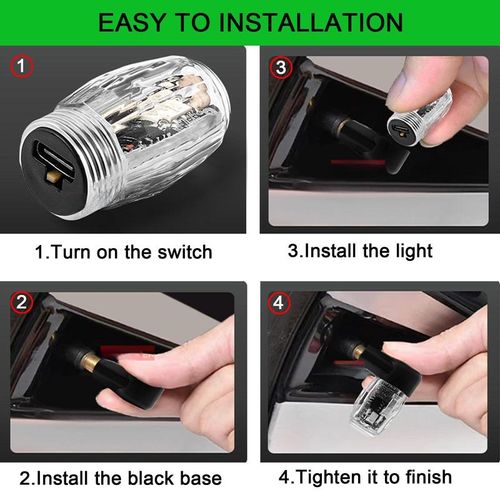 EASY TO INSTALLATION

1

1.Turn on the switch

3

3.Install the light

2

2.Install the black base

4

4.Tighten it to finish