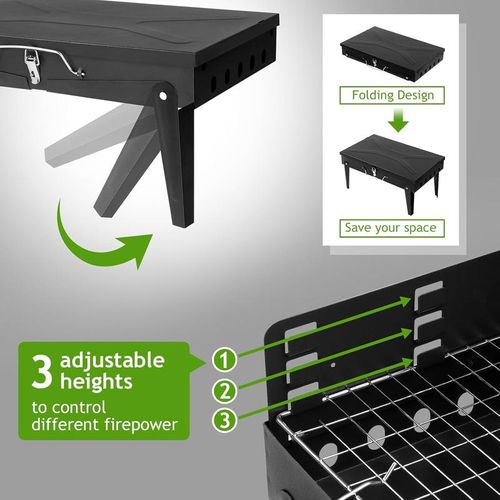 Folding Design

Save your space

3 adjustable heights
to control different firepower

1
2
3