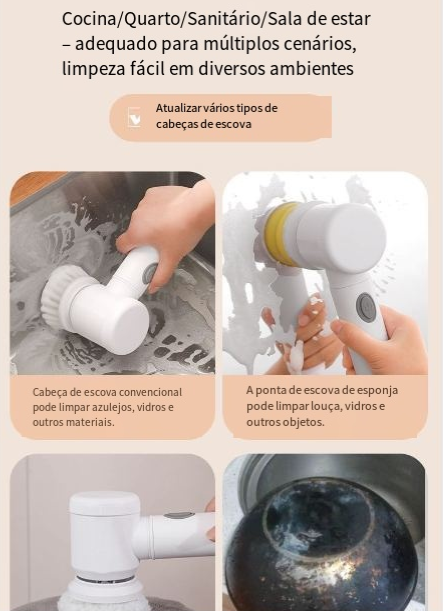 Cocina/Quarto/Sanitário/Sala de estar – adequado para múltiplos cenários, limpeza fácil em diversos ambientes

Atualizar vários tipos de cabeças de escova

Cabeça de escova convencional pode limpar azulejos, vidros e outros materiais.

A ponta de escova de esponja pode limpar louça, vidros e outros objetos.