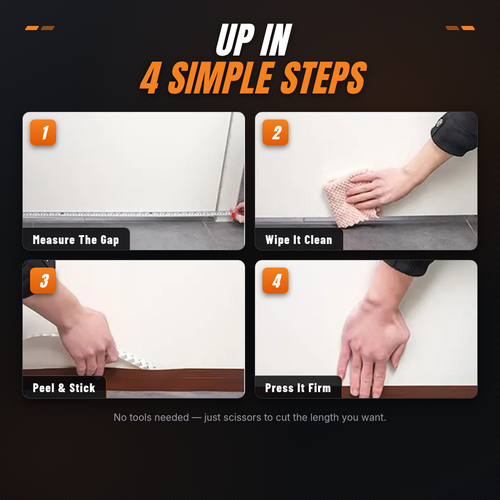 UP IN
4 SIMPLE STEPS

1
Measure The Gap

2
Wipe It Clean

3
Peel & Stick

4
Press It Firm

No tools needed — just scissors to cut the length you want.