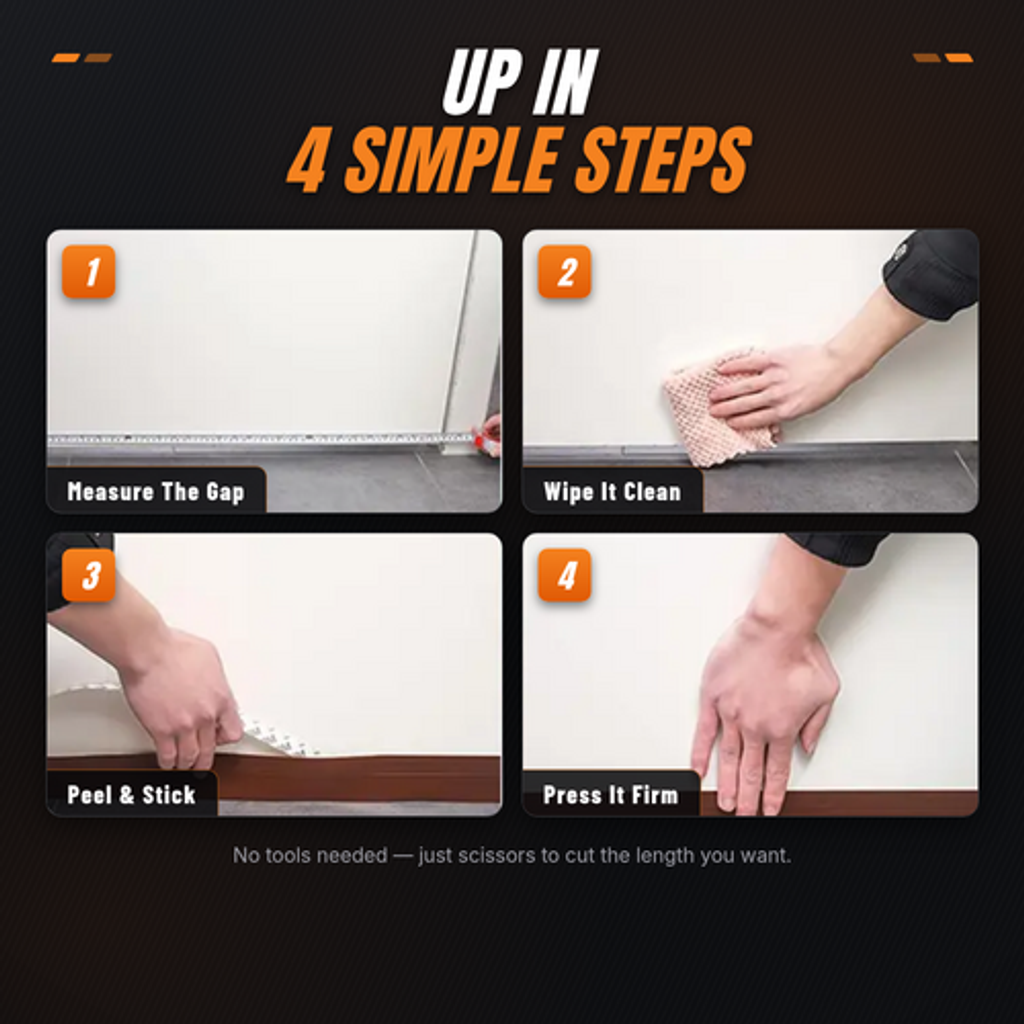 UP IN
4 SIMPLE STEPS

1
Measure The Gap

2
Wipe It Clean

3
Peel & Stick

4
Press It Firm

No tools needed — just scissors to cut the length you want.