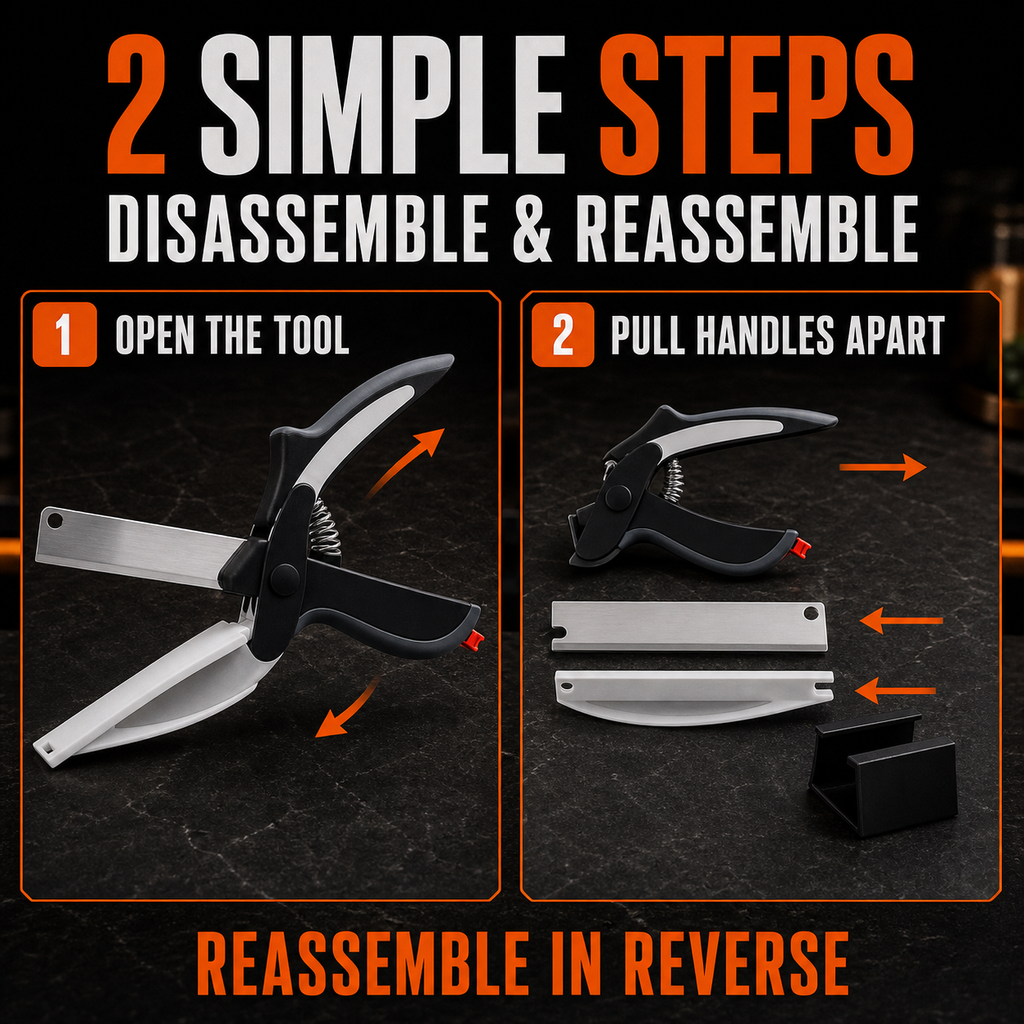 2 SIMPLE STEPS
DISASSEMBLE & REASSEMBLE

1 OPEN THE TOOL

2 PULL HANDLES APART

REASSEMBLE IN REVERSE