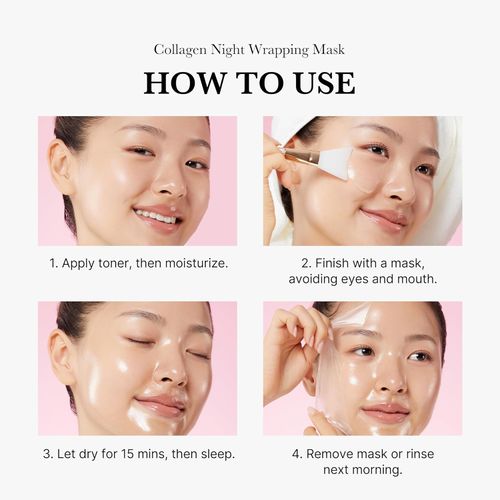 Collagen Night Wrapping Mask

HOW TO USE

1. Apply toner, then moisturize.

2. Finish with a mask, avoiding eyes and mouth.

3. Let dry for 15 mins, then sleep.

4. Remove mask or rinse next morning.