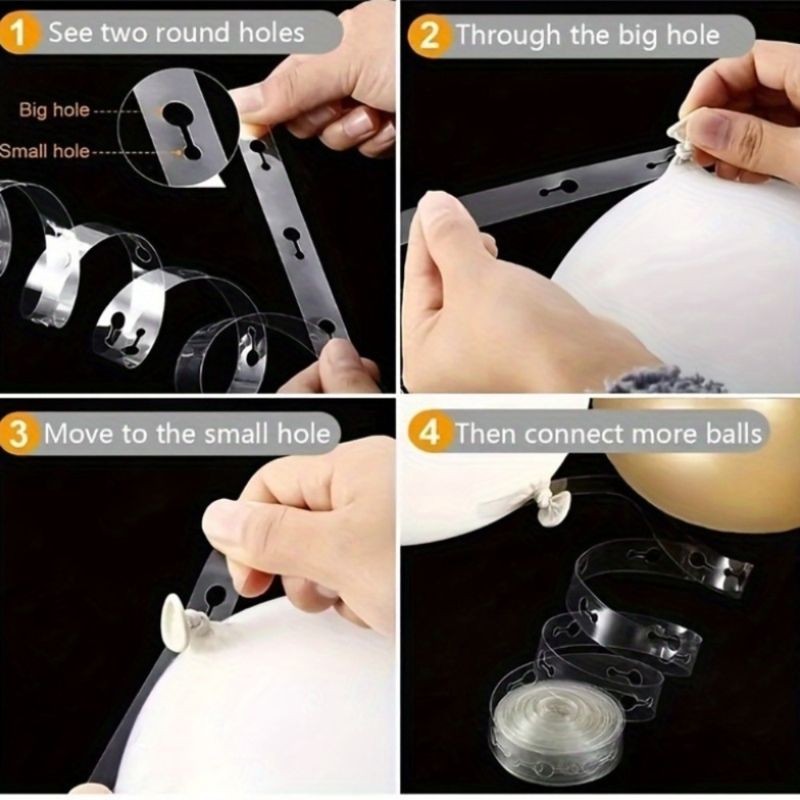 1 See two round holes

Big hole

Small hole

2 Through the big hole

3 Move to the small hole

4 Then connect more balls