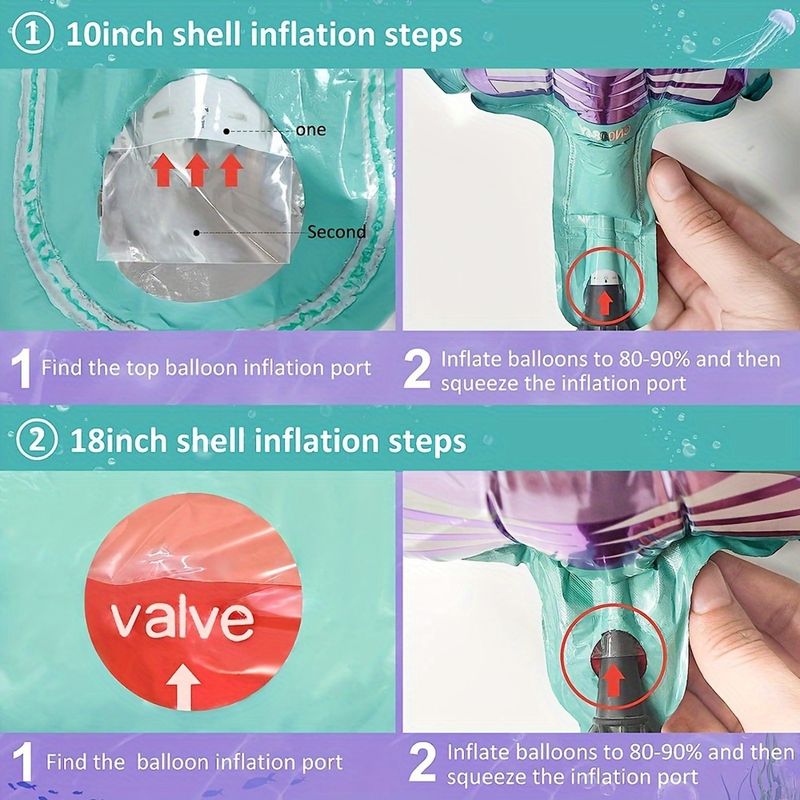 ① 10inch shell inflation steps

one

Second

1 Find the top balloon inflation port

2 Inflate balloons to 80-90% and then squeeze the inflation port

② 18inch shell inflation steps

valve

1 Find the balloon inflation port

2 Inflate balloons to 80-90% and then squeeze the inflation port