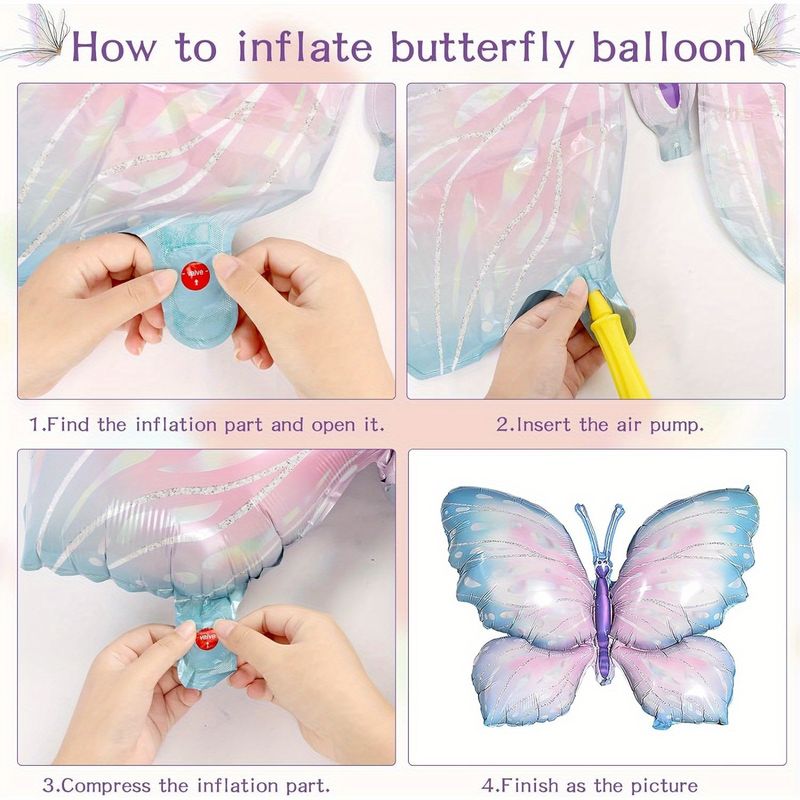 How to inflate butterfly balloon

valve

1.Find the inflation part and open it.

2.Insert the air pump.

valve

3.Compress the inflation part.

4.Finish as the picture