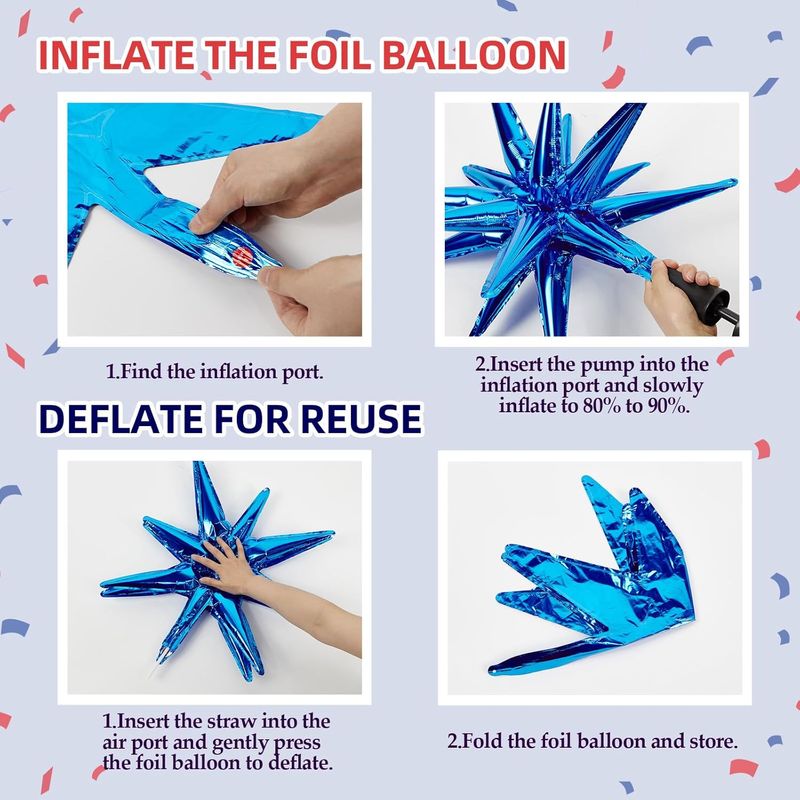 INFLATE THE FOIL BALLOON

1.Find the inflation port.

2.Insert the pump into the inflation port and slowly inflate to 80% to 90%.

DEFLATE FOR REUSE

1.Insert the straw into the air port and gently press the foil balloon to deflate.

2.Fold the foil balloon and store.