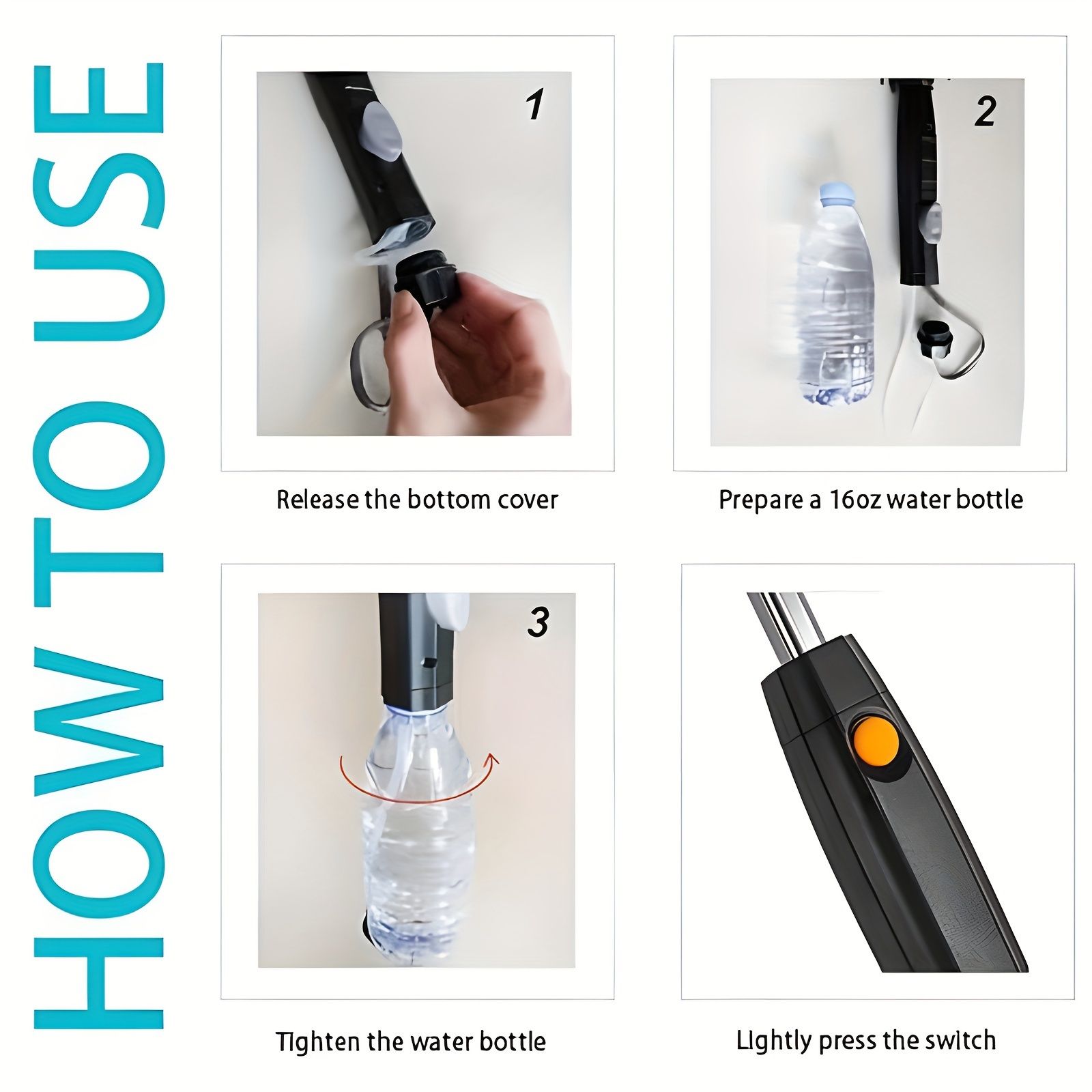 HOW TO USE

1

Release the bottom cover

2

Prepare a 16oz water bottle

3

Tighten the water bottle

Lightly press the switch