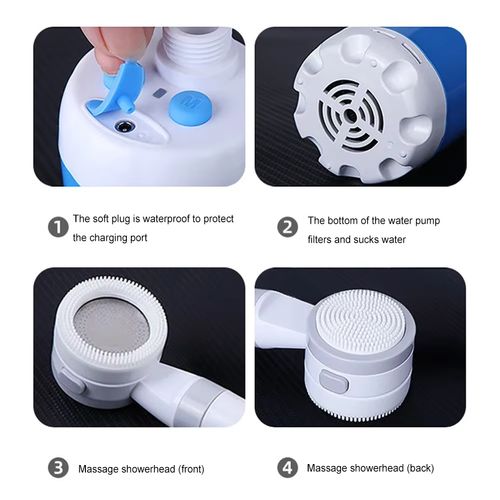 1 The soft plug is waterproof to protect the charging port

2 The bottom of the water pump filters and sucks water

3 Massage showerhead (front)

4 Massage showerhead (back)