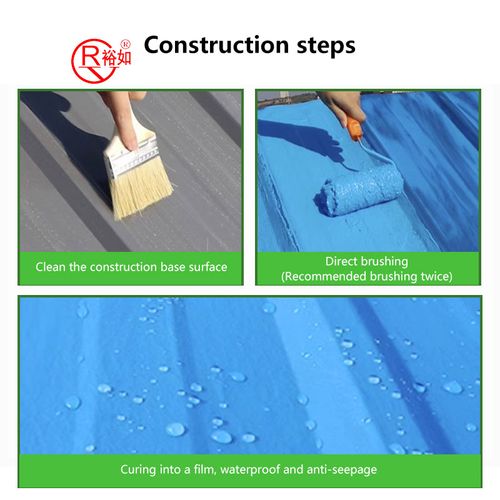 R 裕如 ®

Construction steps

Clean the construction base surface

Direct brushing
(Recommended brushing twice)

Curing into a film, waterproof and anti-seepage