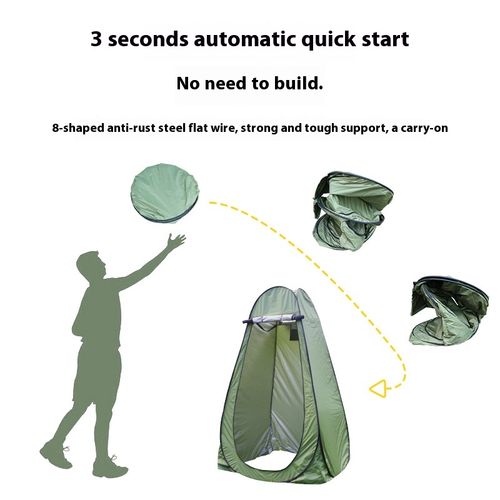 3 seconds automatic quick start

No need to build.

8-shaped anti-rust steel flat wire, strong and tough support, a carry-on