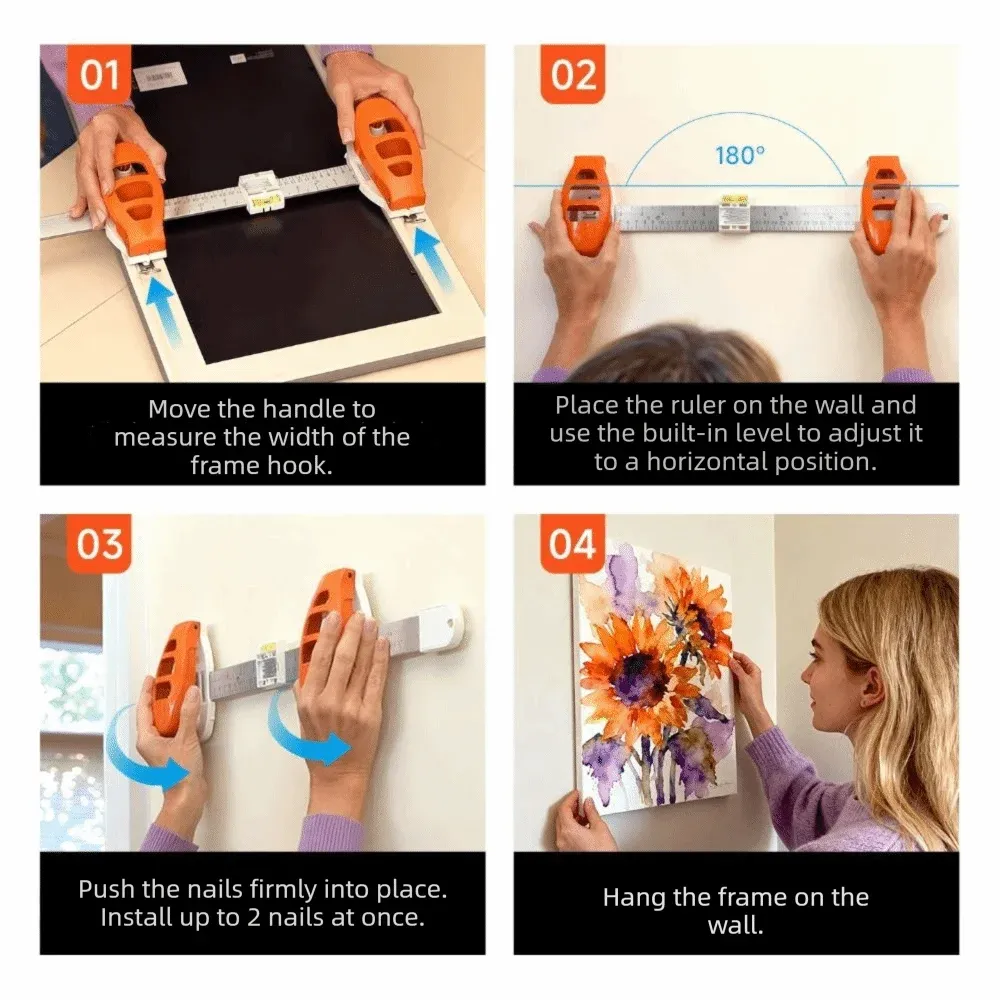 01

Move the handle to measure the width of the frame hook.

02

180°

Place the ruler on the wall and use the built-in level to adjust it to a horizontal position.

03

Push the nails firmly into place. Install up to 2 nails at once.

04

Hang the frame on the wall.