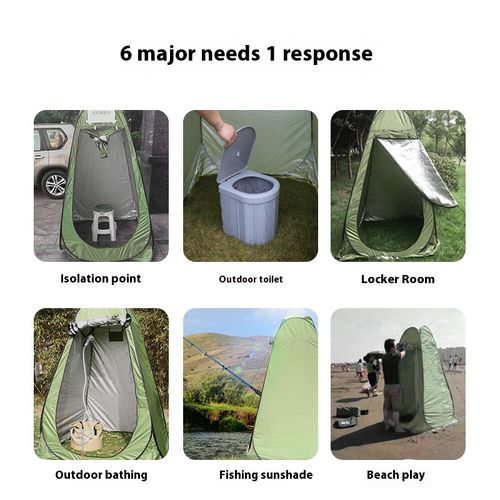 6 major needs 1 response

Isolation point

Outdoor toilet

Locker Room

Outdoor bathing

Fishing sunshade

Beach play