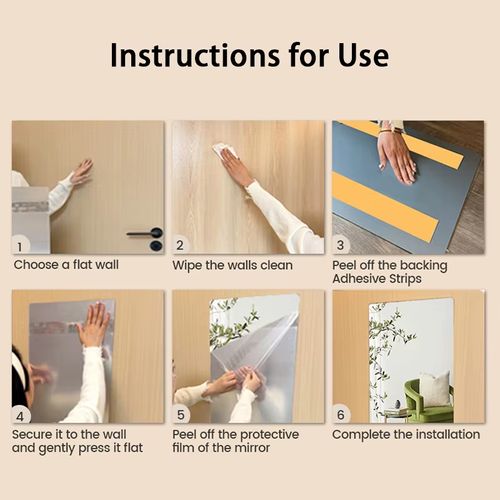 Instructions for Use

1
Choose a flat wall

2
Wipe the walls clean

3
Peel off the backing Adhesive Strips

4
Secure it to the wall and gently press it flat

5
Peel off the protective film of the mirror

6
Complete the installation