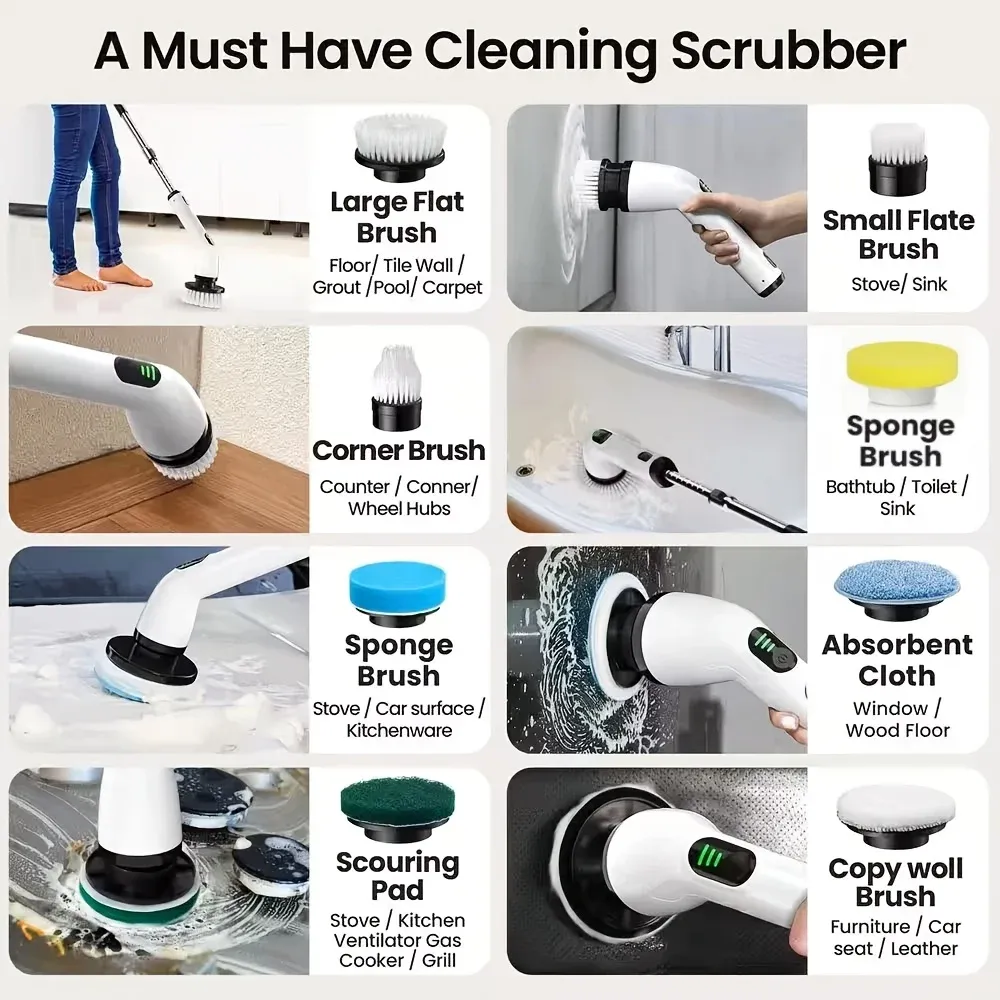 A Must Have Cleaning Scrubber

Large Flat Brush

Floor/ Tile Wall / Grout /Pool/ Carpet

Small Flate Brush

Stove/ Sink

Corner Brush

Counter / Conner/ Wheel Hubs

Sponge Brush

Bathtub / Toilet / Sink

Sponge Brush

Stove / Car surface / Kitchenware

Absorbent Cloth

Window / Wood Floor

Scouring Pad

Stove / Kitchen Ventilator Gas Cooker / Grill

Copy woll Brush

Furniture / Car seat / Leather