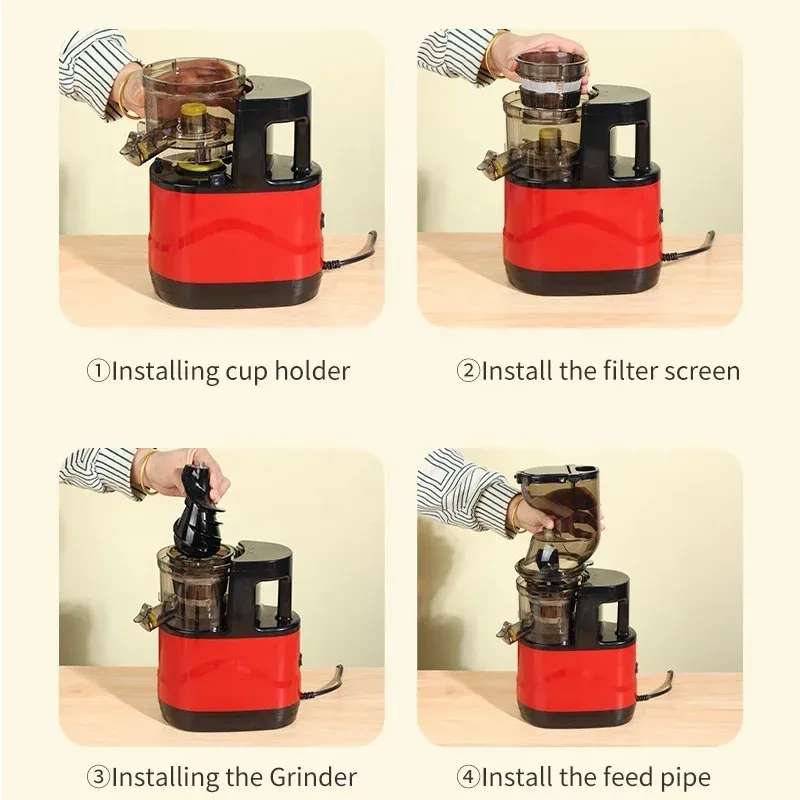 ①Installing cup holder

②Install the filter screen

③Installing the Grinder

④Install the feed pipe