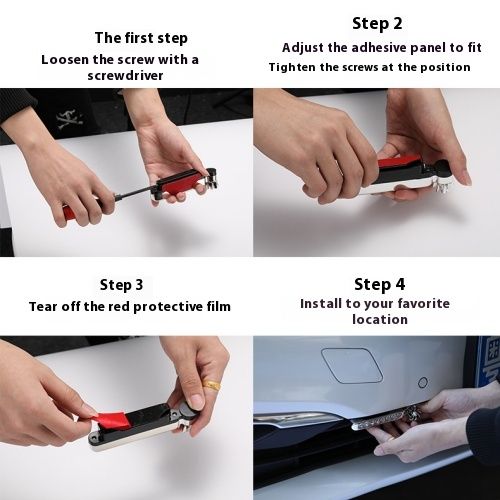 The first step
Loosen the screw with a screwdriver

Step 2
Adjust the adhesive panel to fit
Tighten the screws at the position

Step 3
Tear off the red protective film

Step 4
Install to your favorite location