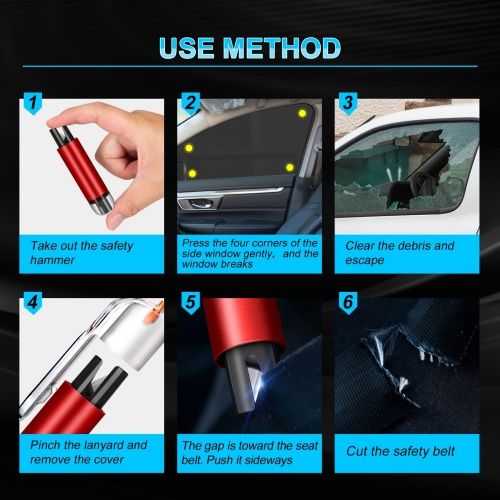 USE METHOD

1
Take out the safety hammer

2
Press the four corners of the side window gently, and the window breaks

3
Clear the debris and escape

4
Pinch the lanyard and remove the cover

5
The gap is toward the seat belt. Push it sideways

6
Cut the safety belt