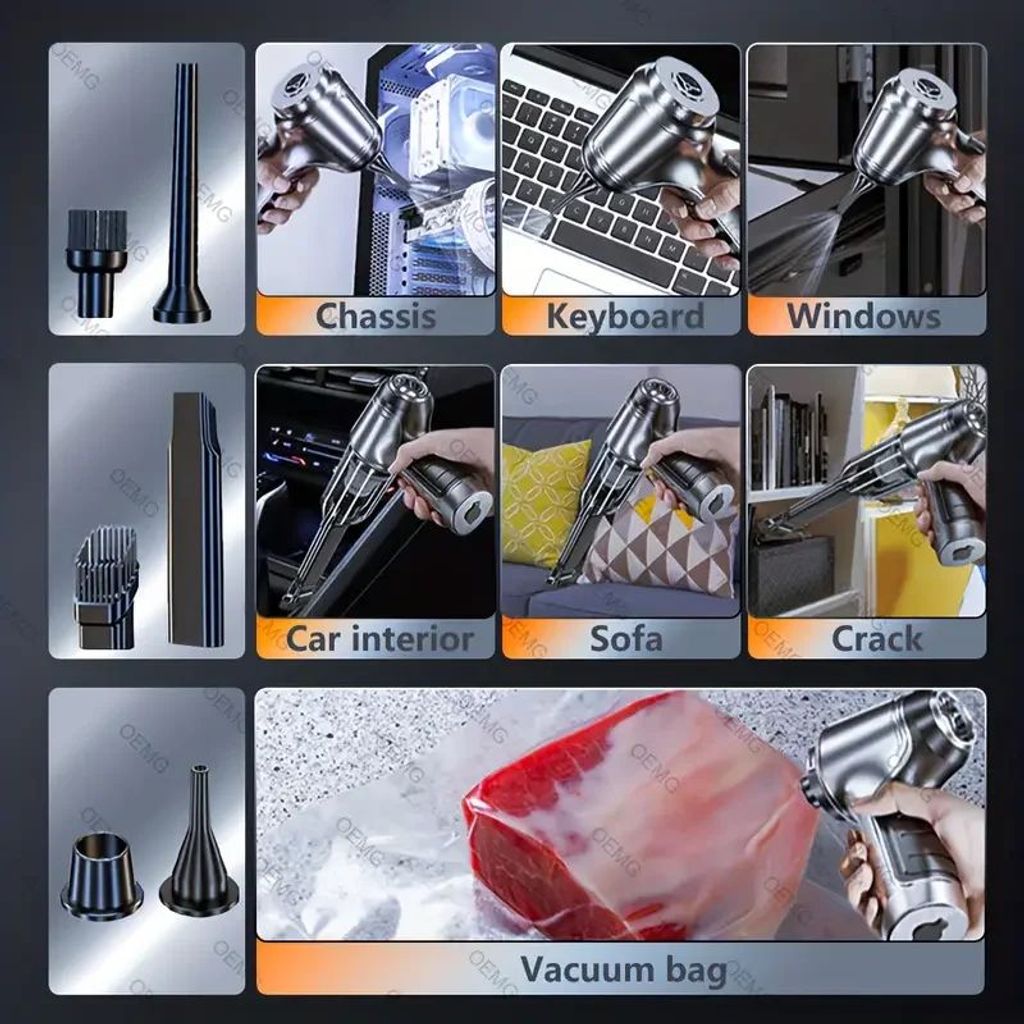 Chassis

Keyboard

Windows

Car interior

Sofa

Crack

Vacuum bag

OEMG