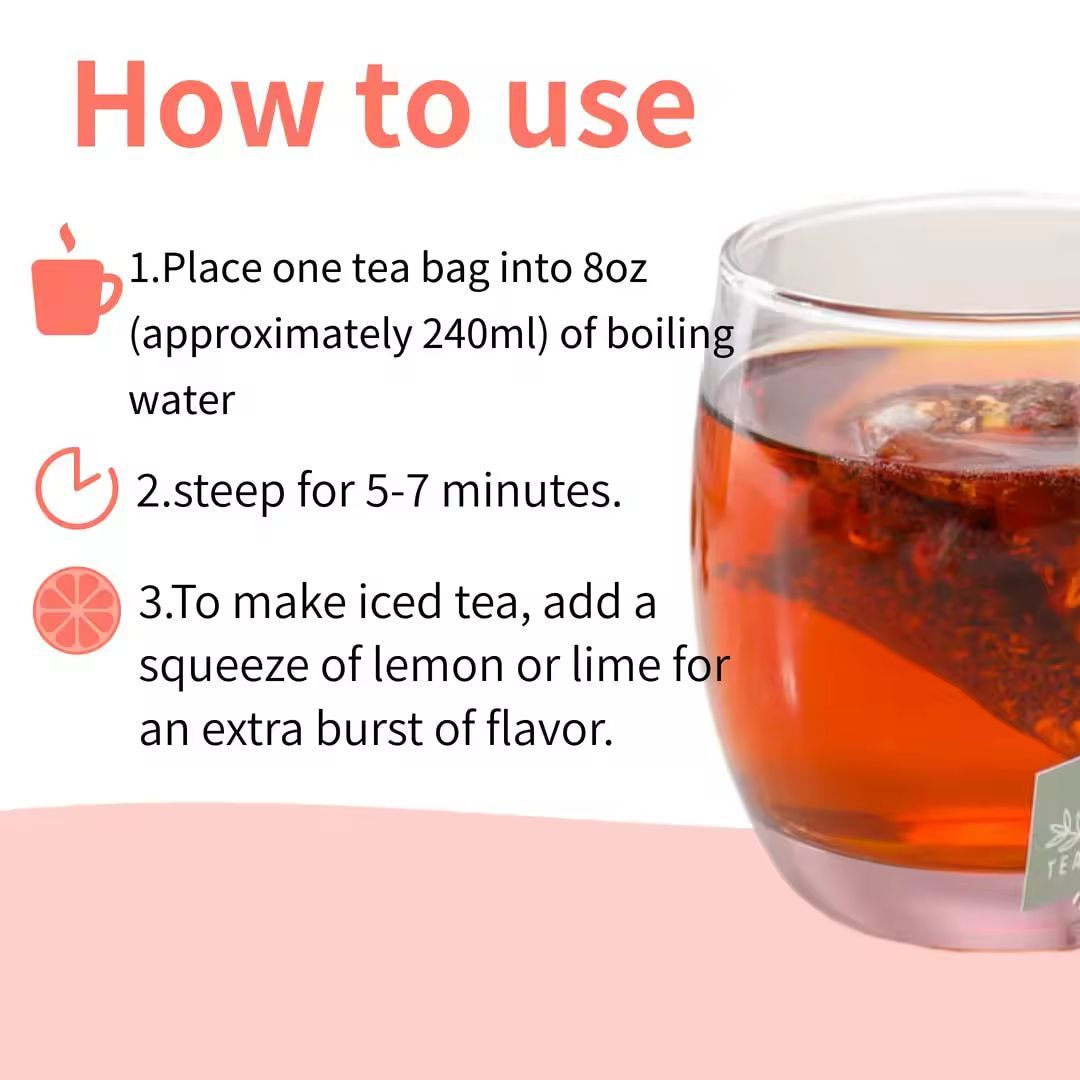 How to use

1.Place one tea bag into 8oz (approximately 240ml) of boiling water

2.steep for 5-7 minutes.

3.To make iced tea, add a squeeze of lemon or lime for an extra burst of flavor.

TEA