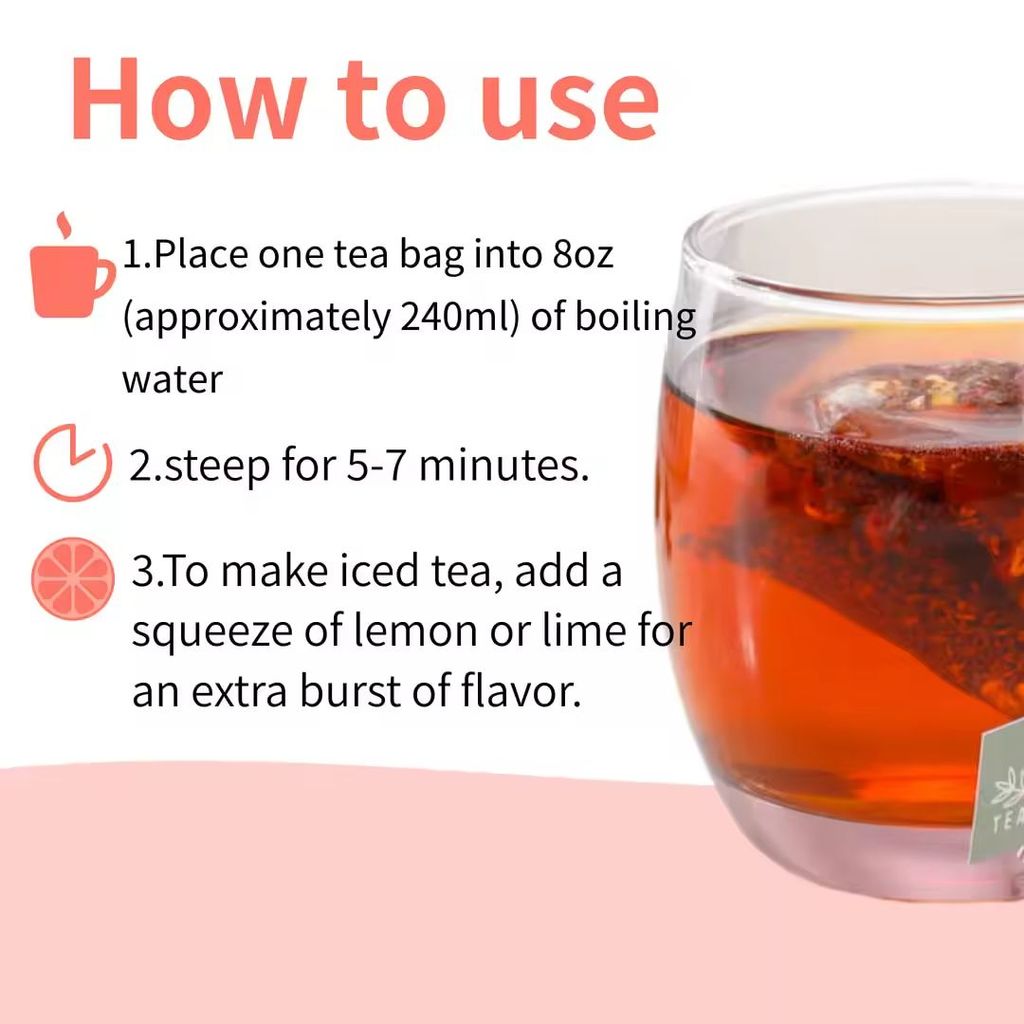 How to use

1.Place one tea bag into 8oz (approximately 240ml) of boiling water

2.steep for 5-7 minutes.

3.To make iced tea, add a squeeze of lemon or lime for an extra burst of flavor.

TEA