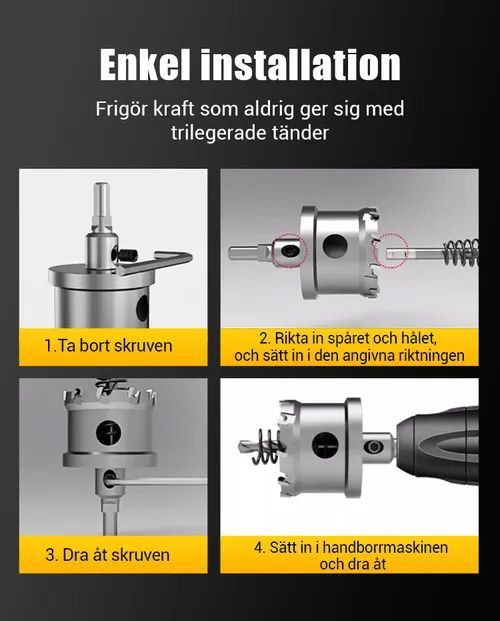 Enkel installation

Frigör kraft som aldrig ger sig med trilegerade tänder

1.Ta bort skruven

2. Rikta in spåret och hålet, och sätt in i den angivna riktningen

3. Dra åt skruven

4. Sätt in i handborrmaskinen och dra åt