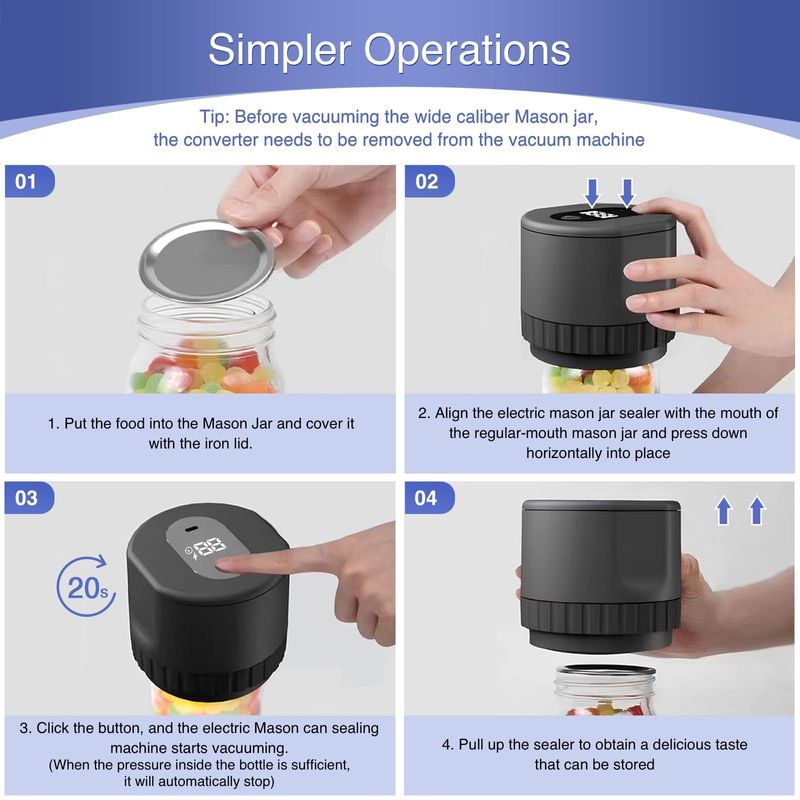 Simpler Operations

Tip: Before vacuuming the wide caliber Mason jar, the converter needs to be removed from the vacuum machine

01

1. Put the food into the Mason Jar and cover it with the iron lid.

02

2. Align the electric mason jar sealer with the mouth of the regular-mouth mason jar and press down horizontally into place

03

20s

88

3. Click the button, and the electric Mason can sealing machine starts vacuuming.
(When the pressure inside the bottle is sufficient, it will automatically stop)

04

4. Pull up the sealer to obtain a delicious taste that can be stored