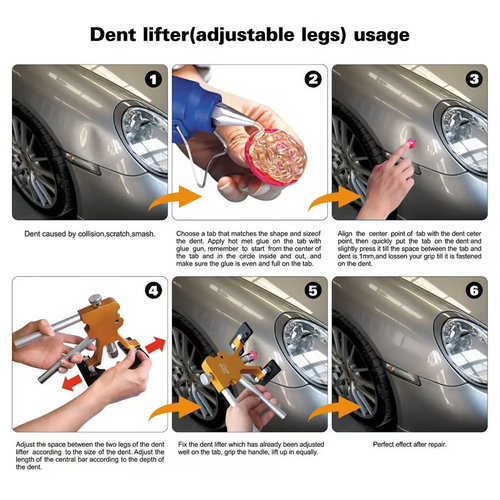 Dent lifter(adjustable legs) usage

1

Dent caused by collision,scratch,smash.

2

Choose a tab that matches the shape and sizeof the dent. Apply hot met glue on the tab with glue gun, remember to start from the center of the tab and in the circle inside and out, and make sure the glue is even and full on the tab.

3

Align the center point of tab with the dent ceter point, then quickly put the tab on the dent and slightly press it till the space between the tab and dent is 1mm,and lossen your grip till it is fastened on the dent.

4

Adjust the space between the two legs of the dent lifter according to the size of the dent. Adjust the length of the central bar according to the depth of the dent.

5

Fix the dent lifter which has already been adjusted well on the tab, grip the handle, lift up in equally.

6

Perfect effect after repair.