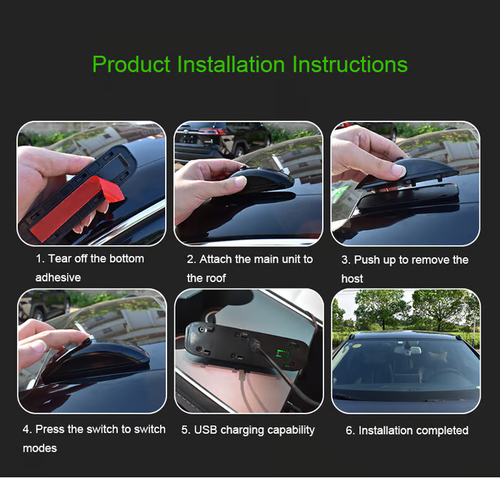 Product Installation Instructions

1. Tear off the bottom adhesive

2. Attach the main unit to the roof

3. Push up to remove the host

4. Press the switch to switch modes

5. USB charging capability

6. Installation completed