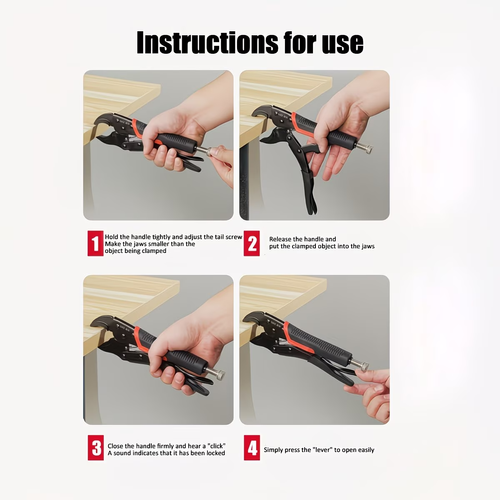 Instructions for use

1 Hold the handle tightly and adjust the tail screw
Make the jaws smaller than the object being clamped

2 Release the handle and put the clamped object into the jaws

3 Close the handle firmly and hear a "click"
A sound indicates that it has been locked

4 Simply press the "lever" to open easily