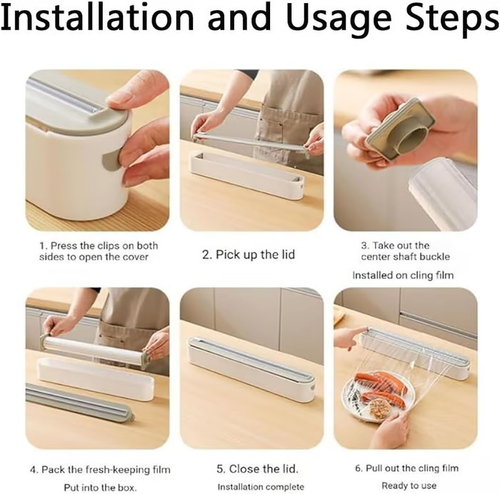 Installation and Usage Steps

1. Press the clips on both sides to open the cover

2. Pick up the lid

3. Take out the center shaft buckle

Installed on cling film

4. Pack the fresh-keeping film

Put into the box.

5. Close the lid.

Installation complete

6. Pull out the cling film

Ready to use